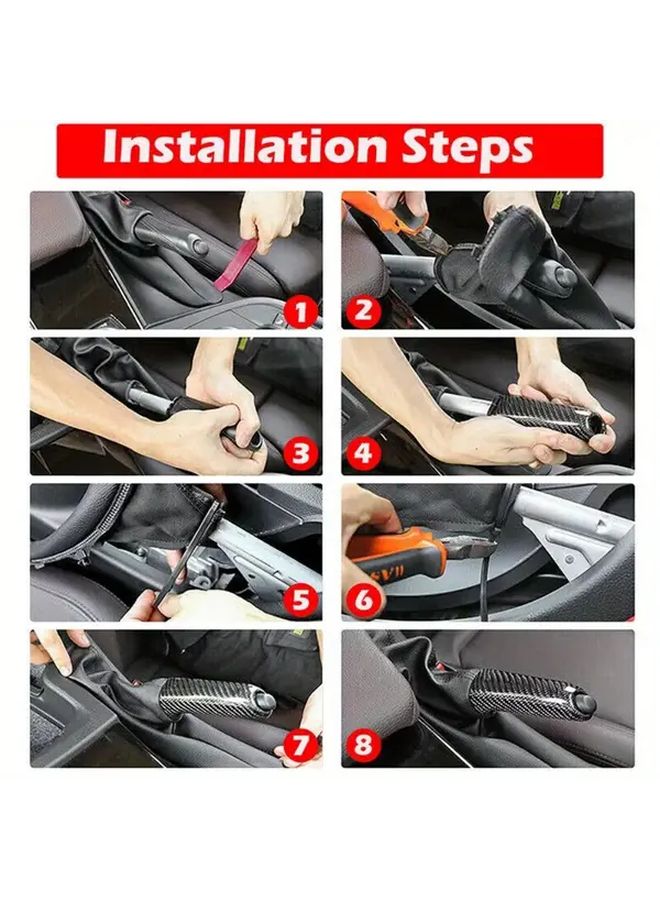 Installation Steps

1

2

3

4

5

6

7

8